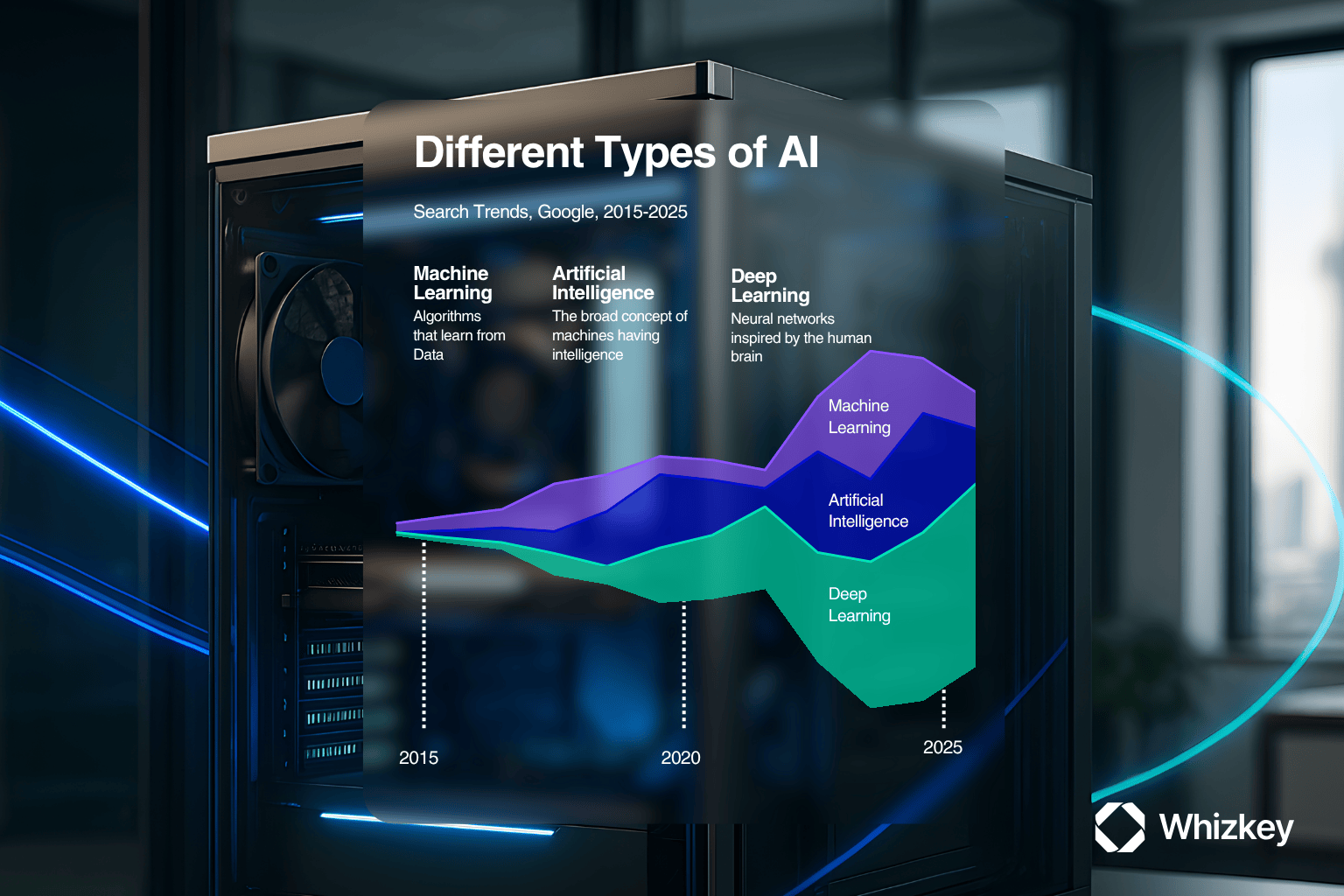 Different Types of AI

Search Trends, Google, 2015-2025

Machine Learning
Algorithms that learn from Data

Artificial Intelligence
The broad concept of machines having intelligence

Deep Learning
Neural networks inspired by the human brain

Machine Learning

Artificial Intelligence

Deep Learning

2015

2020

2025

Whizkey